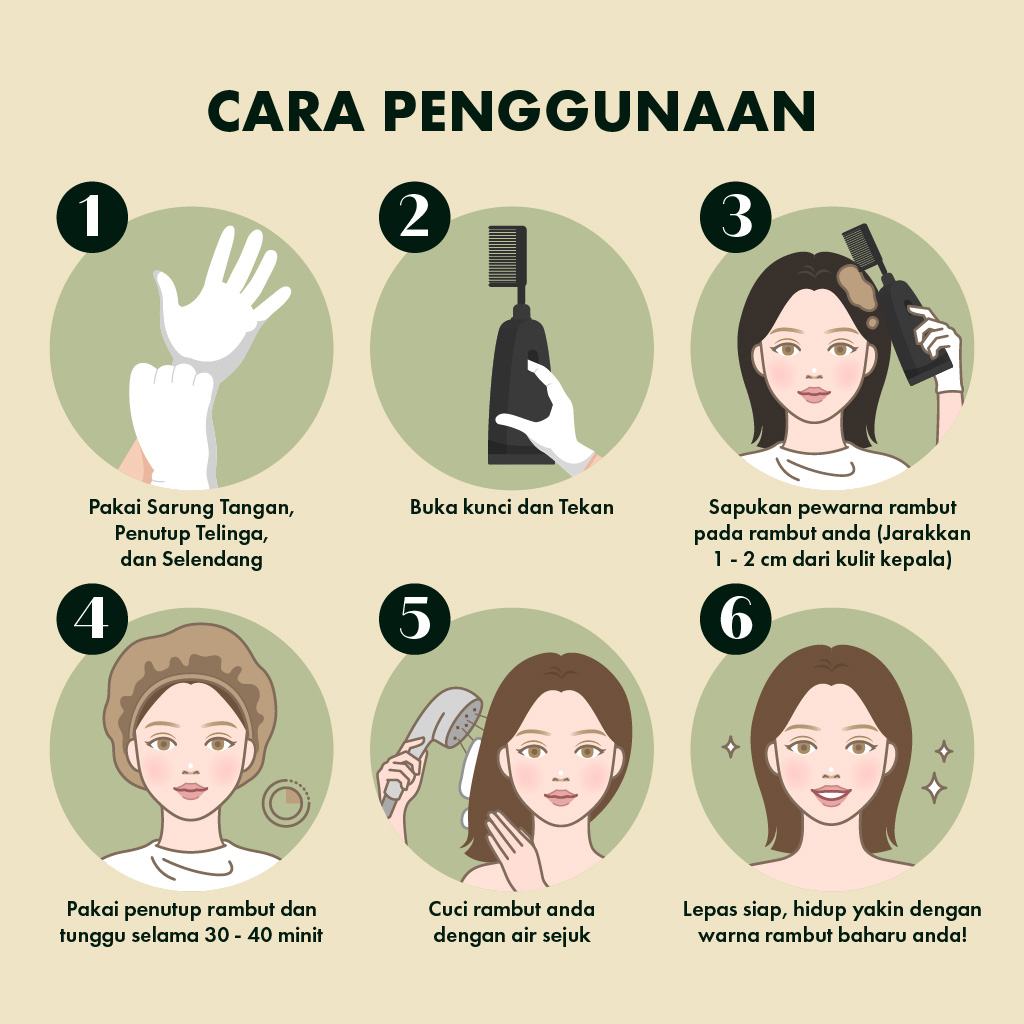 CARA PENGGUNAAN

1

Pakai Sarung Tangan, Penutup Telinga, dan Selendang

2

Buka kunci dan Tekan

3

Sapukan pewarna rambut pada rambut anda (Jarakkan 1 - 2 cm dari kulit kepala)

4

Pakai penutup rambut dan tunggu selama 30 - 40 minit

5

Cuci rambut anda dengan air sejuk

6

Lepas siap, hidup yakin dengan warna rambut baharu anda!